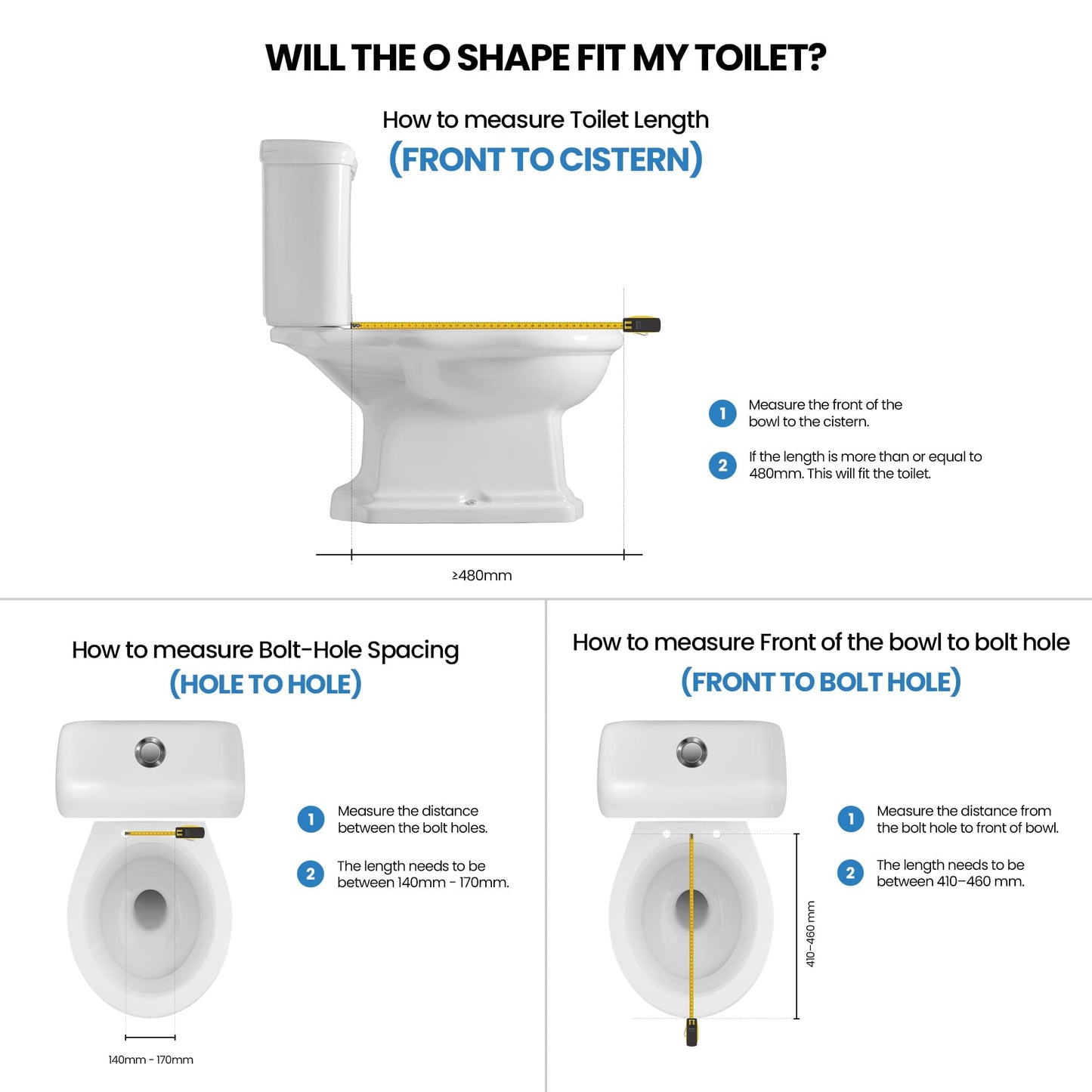 WILL THE O SHAPE FIT MY TOILET?

How to measure Toilet Length
(FRONT TO CISTERN)

1 Measure the front of the bowl to the cistern.

2 If the length is more than or equal to 480mm. This will fit the toilet.

≥480mm

How to measure Bolt-Hole Spacing
(HOLE TO HOLE)

1 Measure the distance between the bolt holes.

2 The length needs to be between 140mm - 170mm.

140mm - 170mm

How to measure Front of the bowl to bolt hole
(FRONT TO BOLT HOLE)

1 Measure the distance from the bolt hole to front of bowl.

2 The length needs to be between 410–460 mm.

410–460 mm