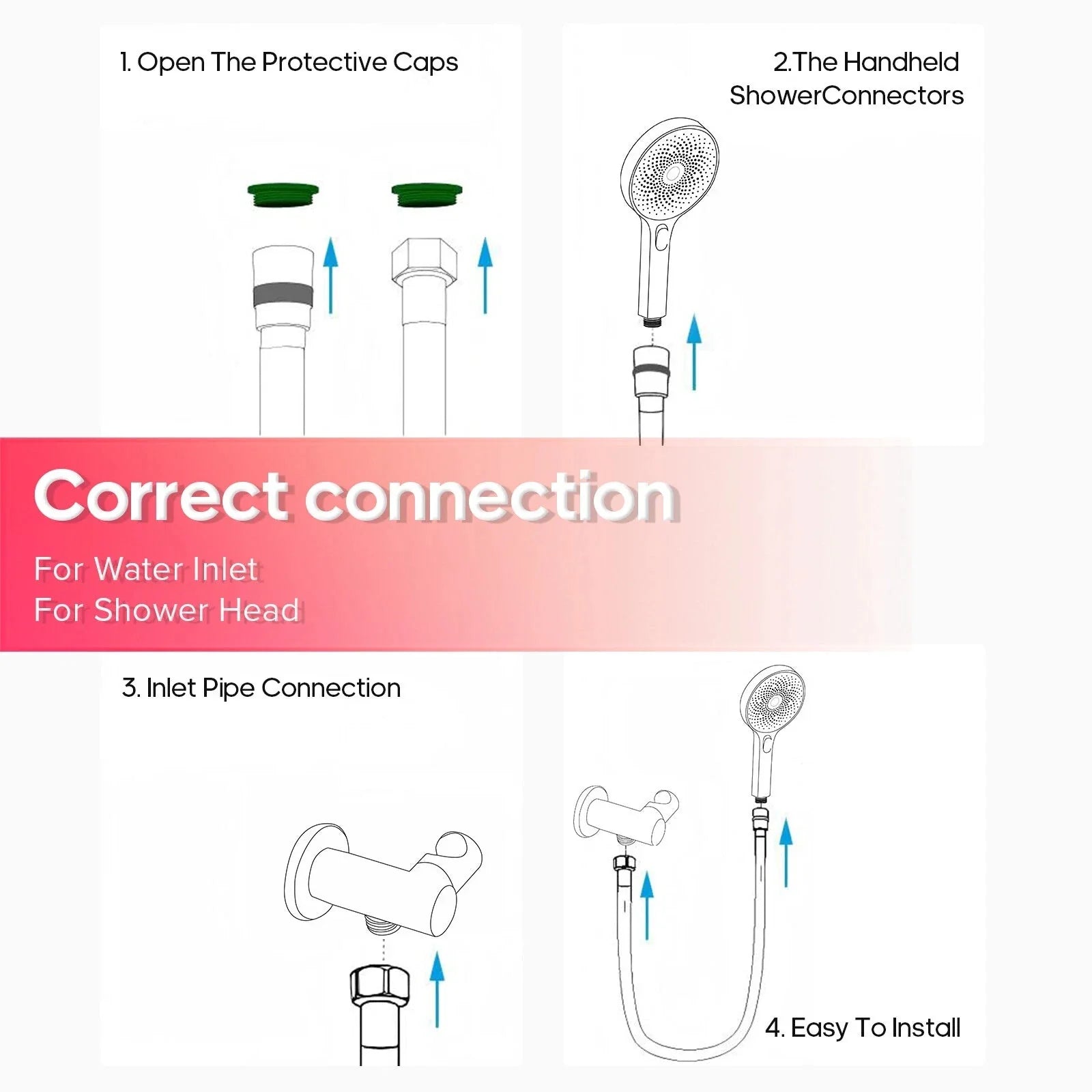 1. Open The Protective Caps

2.The Handheld ShowerConnectors

Correct connection

For Water Inlet
For Shower Head

3. Inlet Pipe Connection

4. Easy To Install