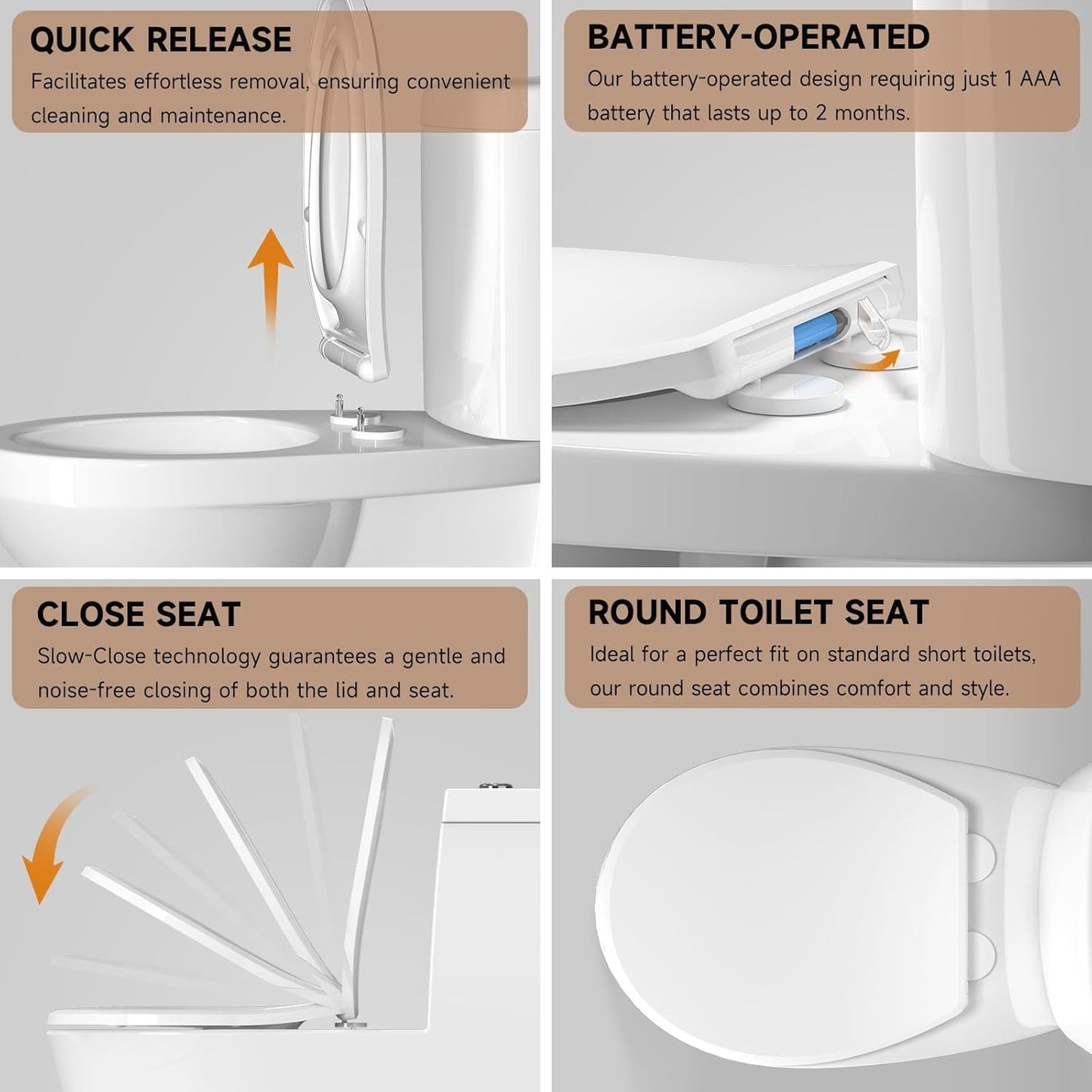 QUICK RELEASE
Facilitates effortless removal, ensuring convenient cleaning and maintenance.

BATTERY-OPERATED
Our battery-operated design requiring just 1 AAA battery that lasts up to 2 months.

CLOSE SEAT
Slow-Close technology guarantees a gentle and noise-free closing of both the lid and seat.

ROUND TOILET SEAT
Ideal for a perfect fit on standard short toilets, our round seat combines comfort and style.