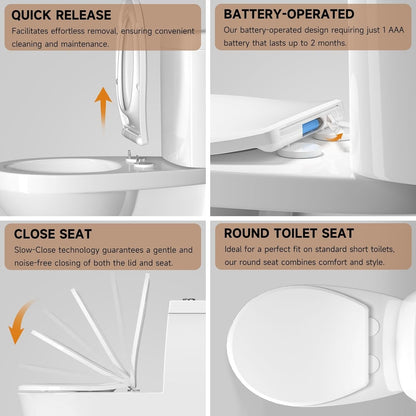 QUICK RELEASE

Facilitates effortless removal, ensuring convenient cleaning and maintenance.

BATTERY-OPERATED

Our battery-operated design requiring just 1 AAA battery that lasts up to 2 months.

CLOSE SEAT

Slow-Close technology guarantees a gentle and noise-free closing of both the lid and seat.

ROUND TOILET SEAT

Ideal for a perfect fit on standard short toilets, our round seat combines comfort and style.