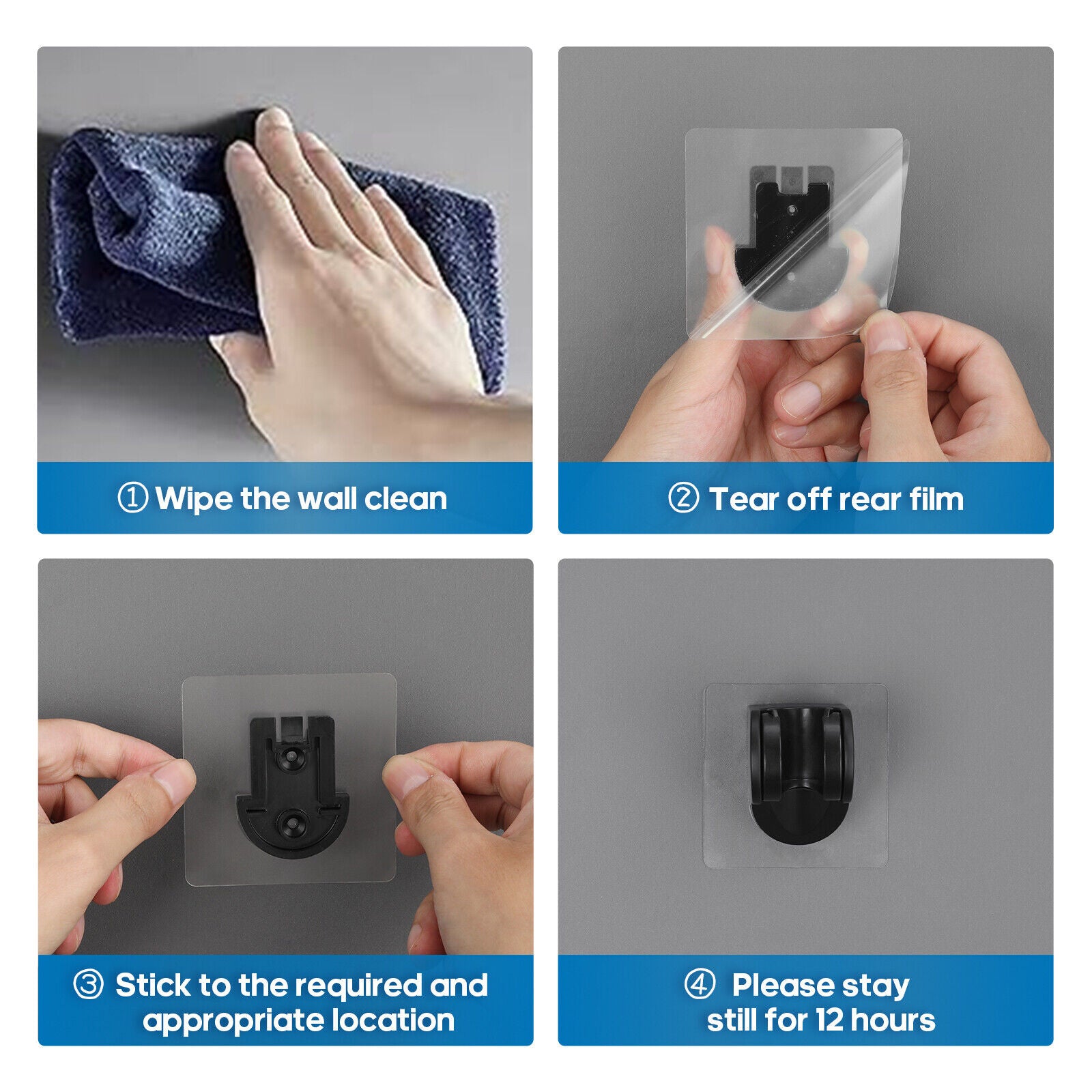 ① Wipe the wall clean

② Tear off rear film

③ Stick to the required and appropriate location

④ Please stay still for 12 hours