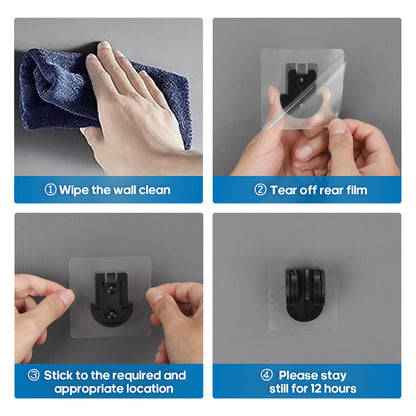 ① Wipe the wall clean

② Tear off rear film

③ Stick to the required and appropriate location

④ Please stay still for 12 hours