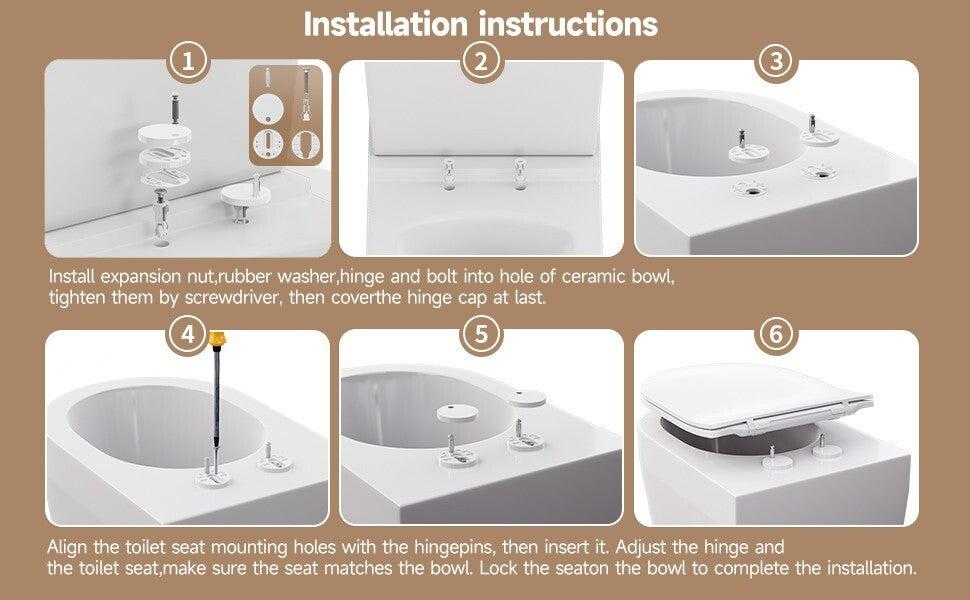 Installation instructions

1

2

3

Install expansion nut,rubber washer,hinge and bolt into hole of ceramic bowl, tighten them by screwdriver, then coverthe hinge cap at last.

4

5

6

Align the toilet seat mounting holes with the hingepins, then insert it. Adjust the hinge and the toilet seat,make sure the seat matches the bowl. Lock the seaton the bowl to complete the installation.