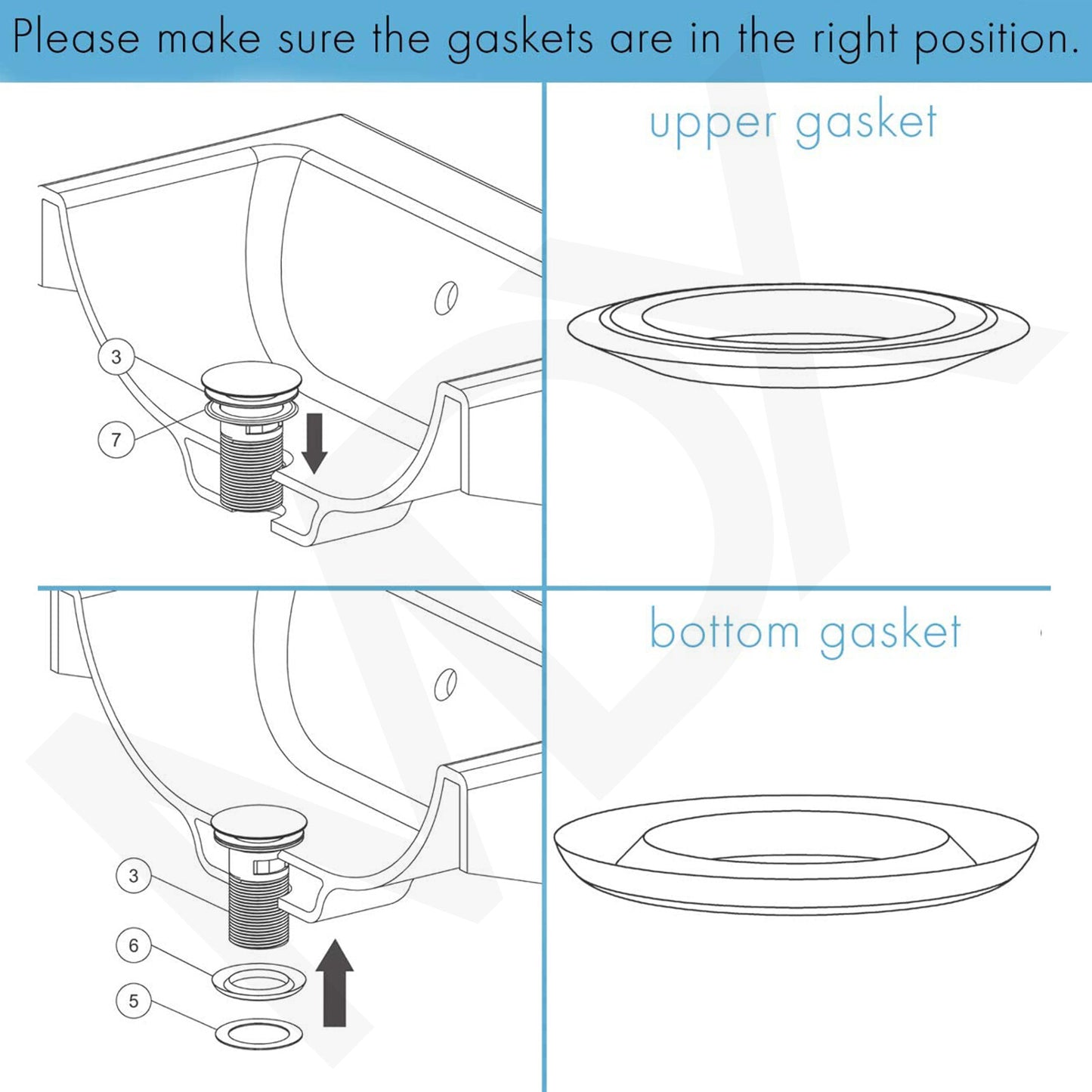 Please make sure the gaskets are in the right position.

3

7

upper gasket

3

6

5

bottom gasket