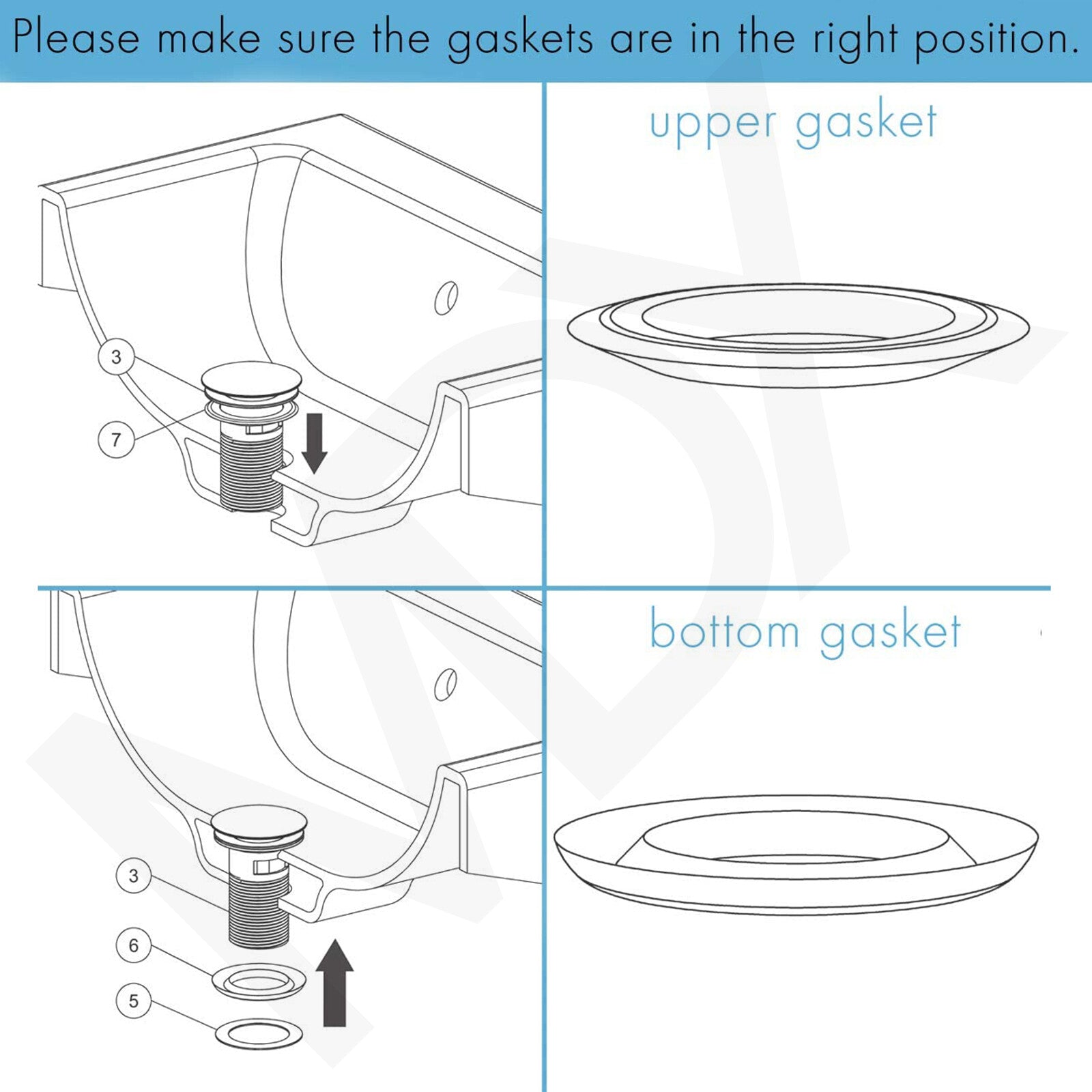 Please make sure the gaskets are in the right position.

3

7

upper gasket

3

6

5

bottom gasket