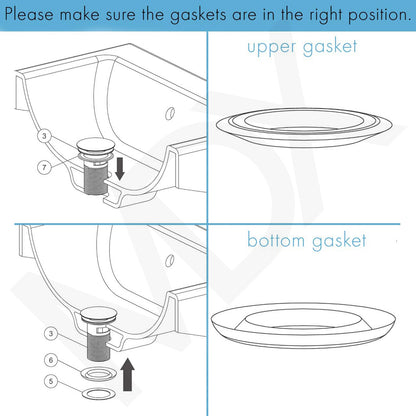 Please make sure the gaskets are in the right position.

3

7

upper gasket

3

6

5

bottom gasket