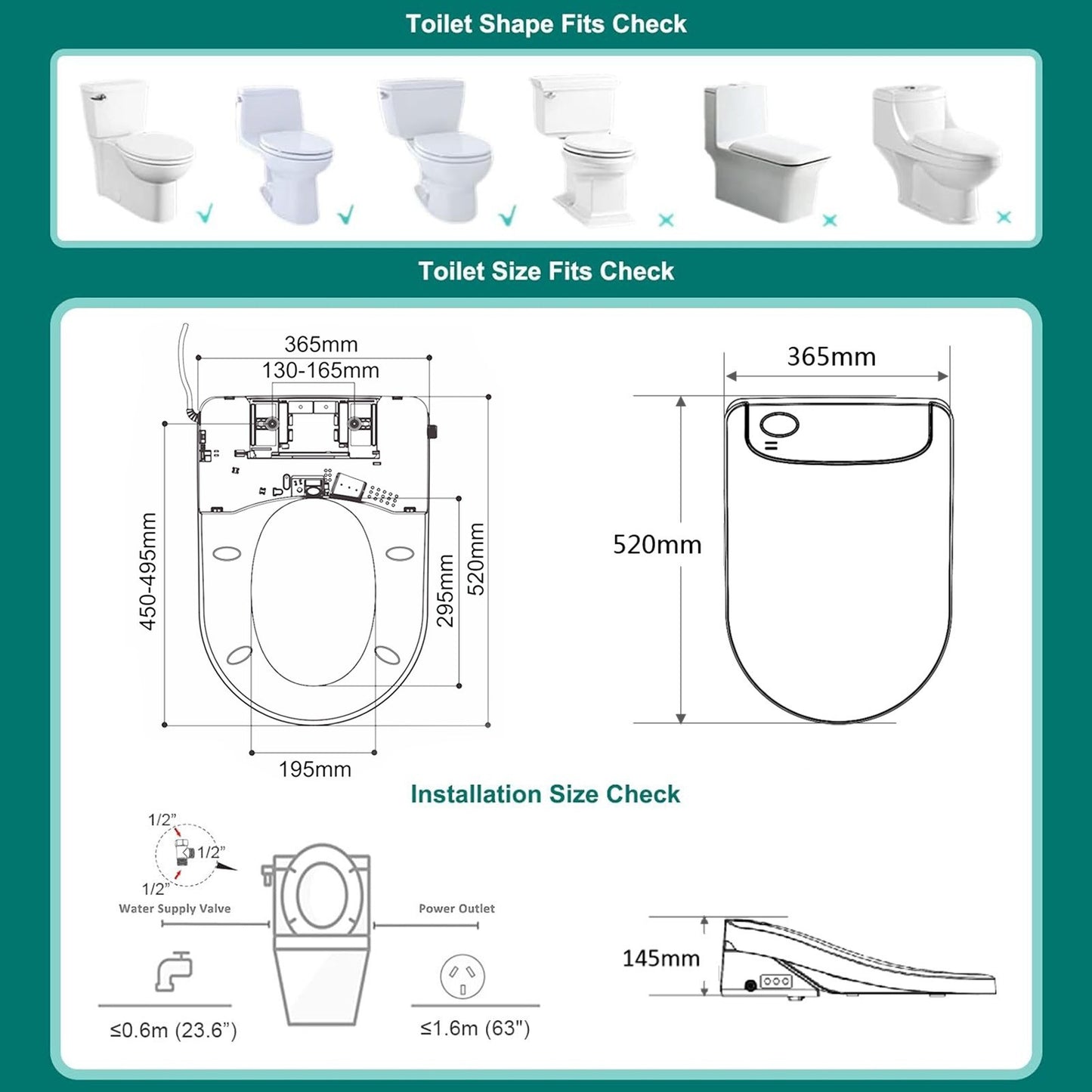 Toilet Shape Fits Check

Toilet Size Fits Check

365mm
130-165mm
450-495mm
295mm
520mm
195mm

365mm
520mm

Installation Size Check

1/2"
1/2"
1/2"
Water Supply Valve
Power Outlet
≤0.6m (23.6")
≤1.6m (63")

145mm