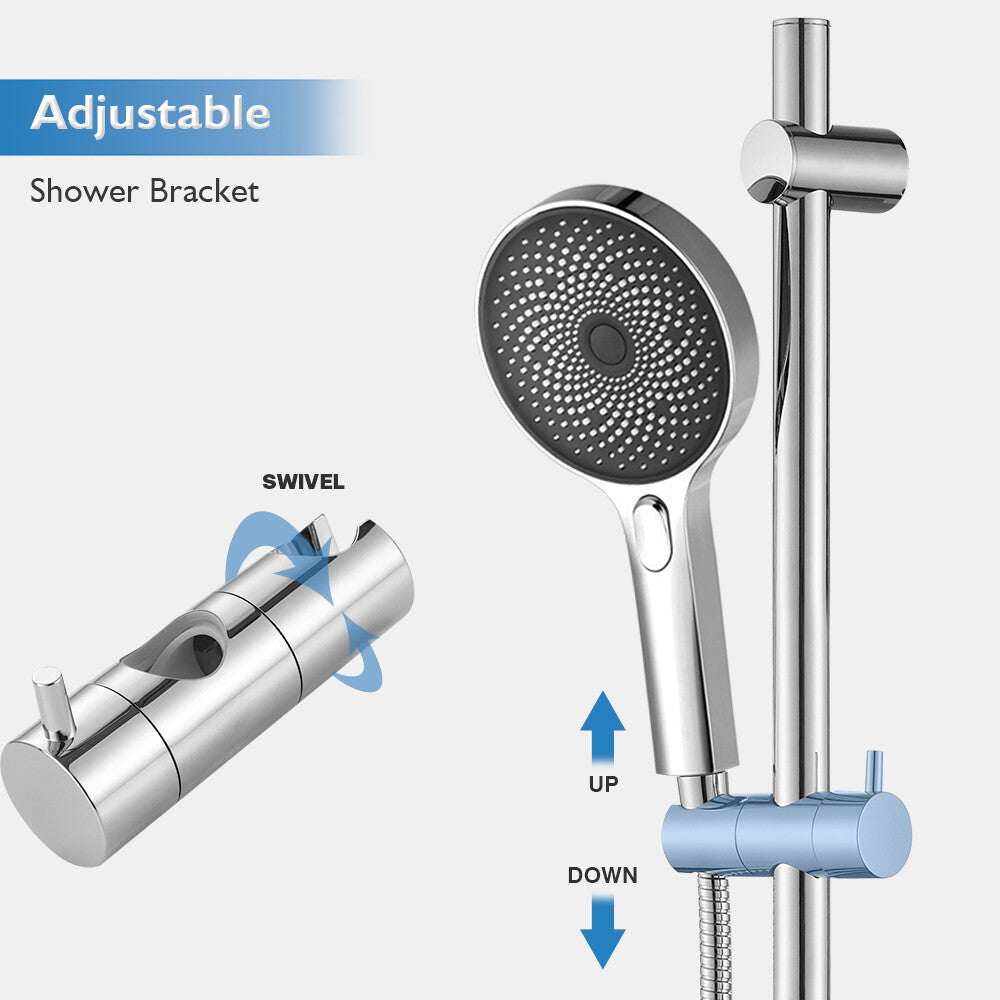 Adjustable

Shower Bracket

SWIVEL

UP

DOWN