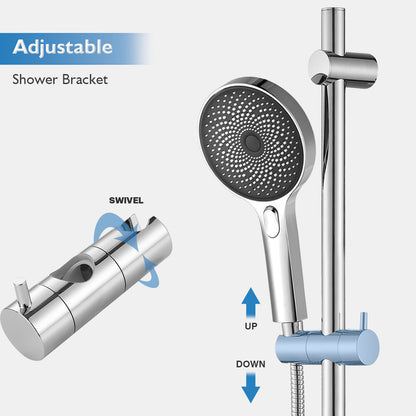 Adjustable

Shower Bracket

SWIVEL

UP

DOWN