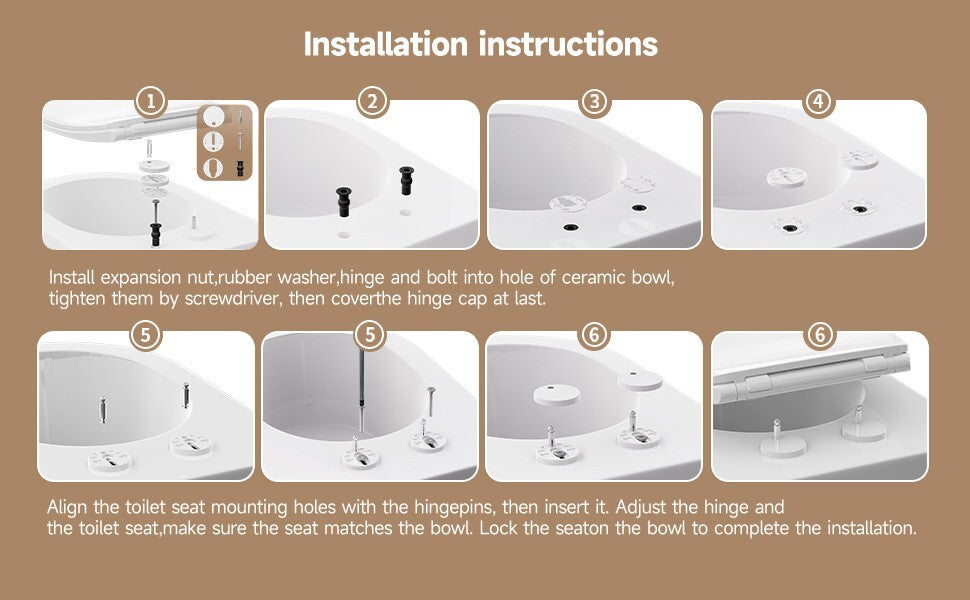 Installation instructions

1

2

3

4

Install expansion nut,rubber washer,hinge and bolt into hole of ceramic bowl, tighten them by screwdriver, then coverthe hinge cap at last.

5

5

6

6

Align the toilet seat mounting holes with the hingepins, then insert it. Adjust the hinge and the toilet seat,make sure the seat matches the bowl. Lock the seaton the bowl to complete the installation.