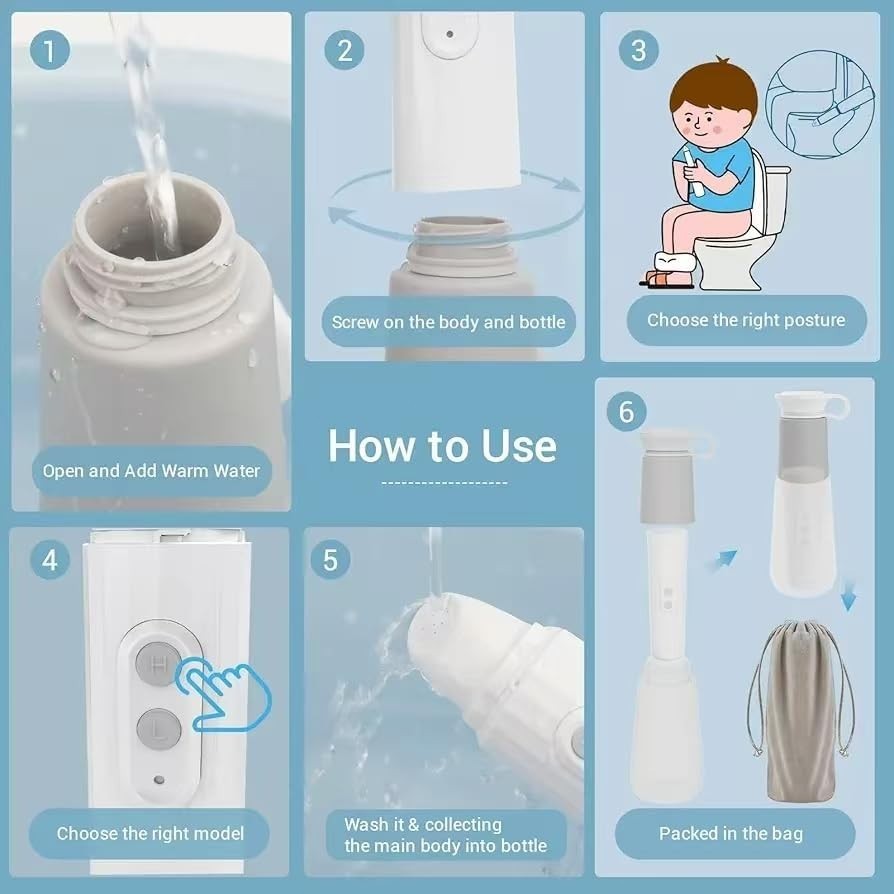 1
Open and Add Warm Water

2
Screw on the body and bottle

3
Choose the right posture

How to Use

4
H
L
Choose the right model

5
Wash it & collecting the main body into bottle

6
Packed in the bag