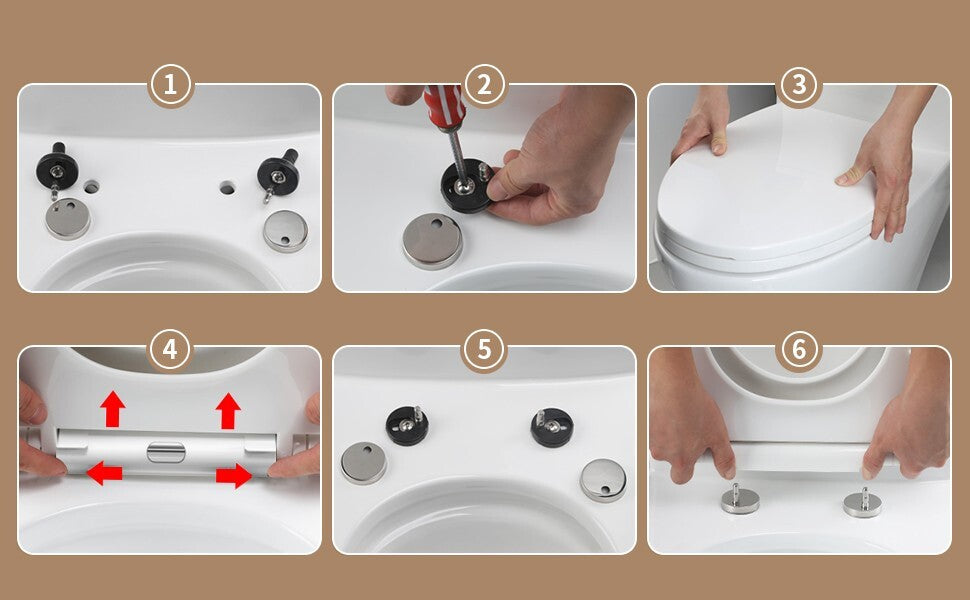 1

2

3

4

5

6