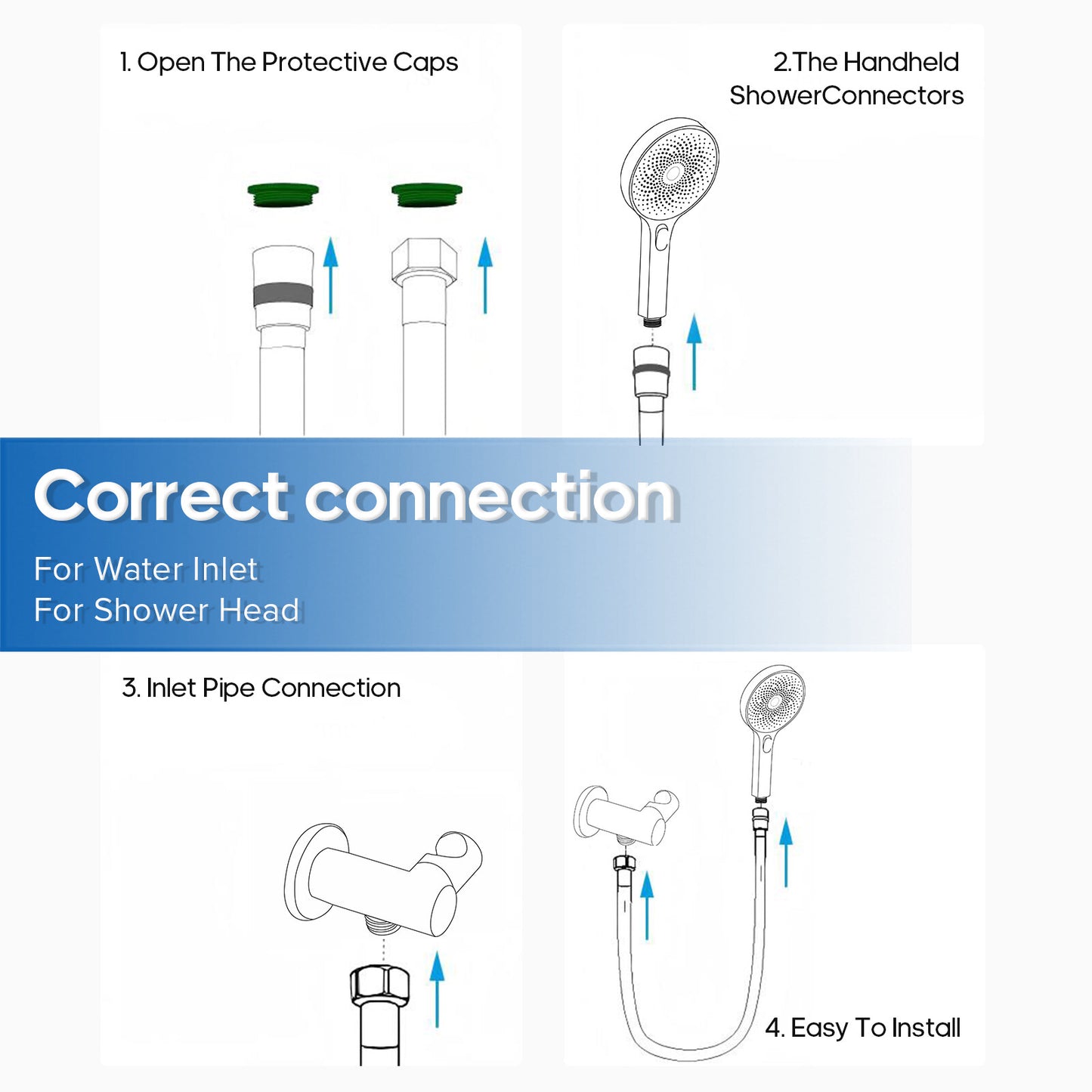 1. Open The Protective Caps

2.The Handheld ShowerConnectors

Correct connection

For Water Inlet
For Shower Head

3. Inlet Pipe Connection

4. Easy To Install