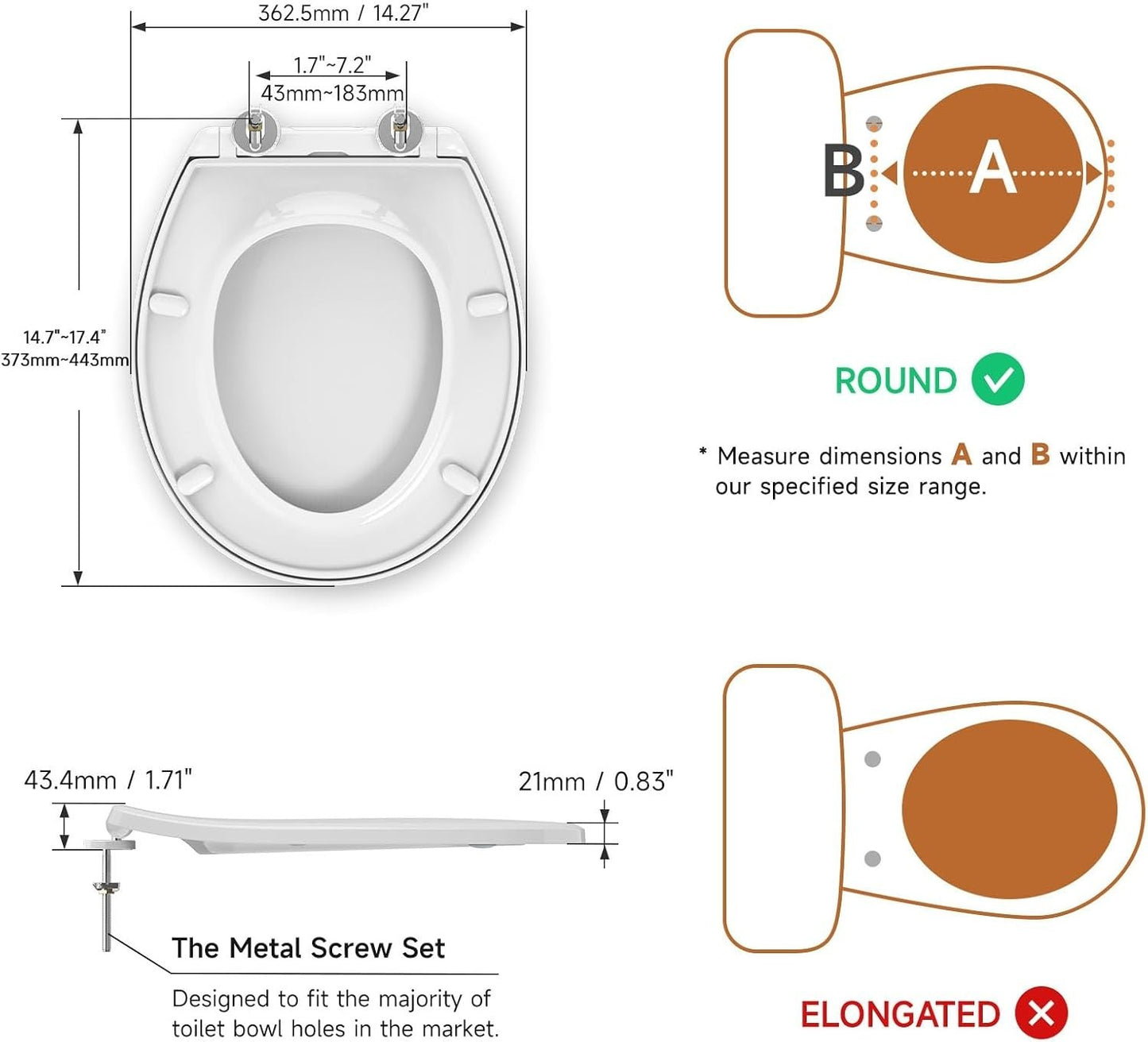 362.5mm / 14.27"

1.7"~7.2"
43mm~183mm

14.7"~17.4"
373mm~443mm

B

A

ROUND

* Measure dimensions A and B within our specified size range.

43.4mm / 1.71"

21mm / 0.83"

The Metal Screw Set

Designed to fit the majority of toilet bowl holes in the market.

ELONGATED