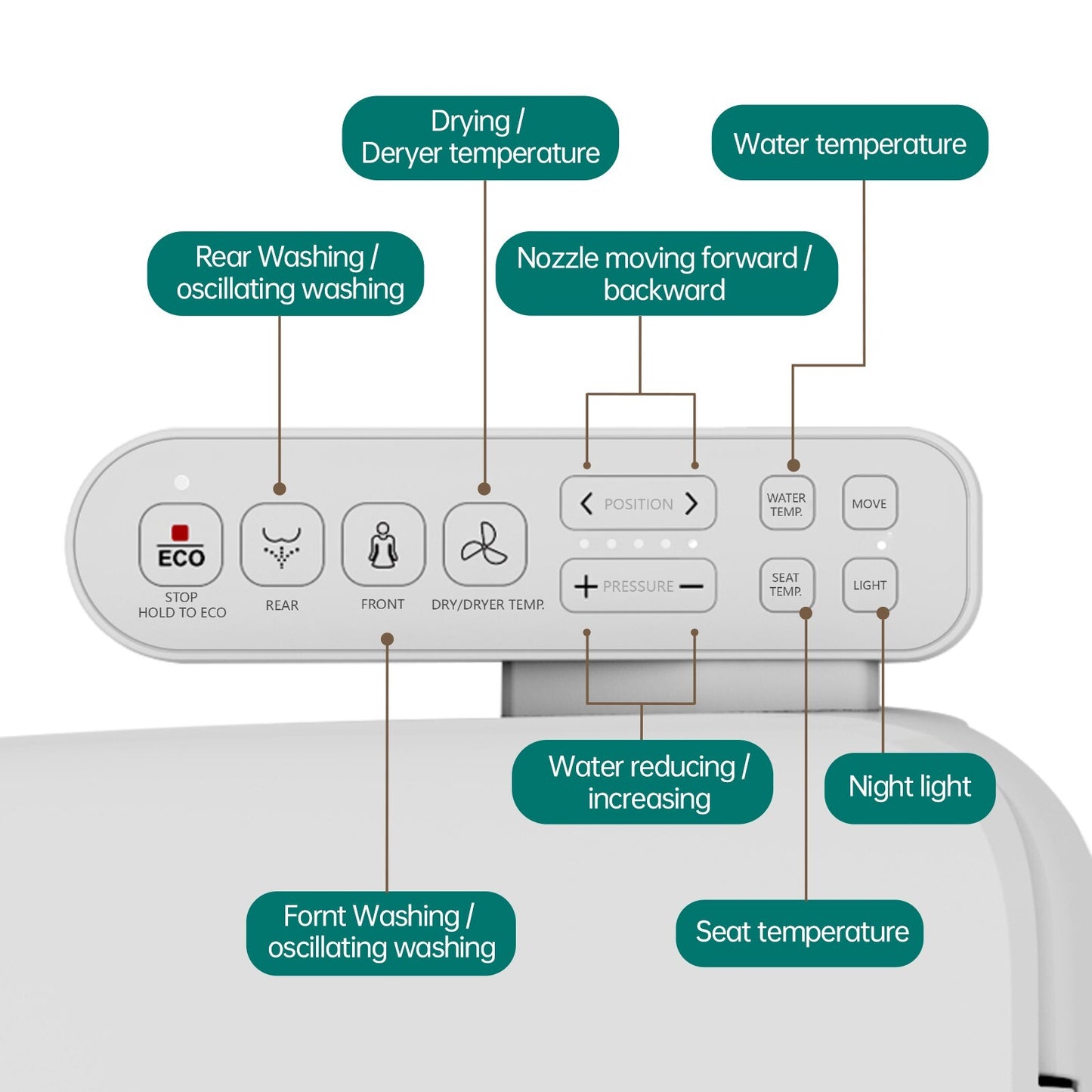 Drying / Deryer temperature

Water temperature

Rear Washing / oscillating washing

Nozzle moving forward / backward

ECO
STOP
HOLD TO ECO

REAR

FRONT

DRY/DRYER TEMP.

POSITION

PRESSURE

WATER TEMP.

MOVE

SEAT TEMP.

LIGHT

Water reducing / increasing

Night light

Fornt Washing / oscillating washing

Seat temperature