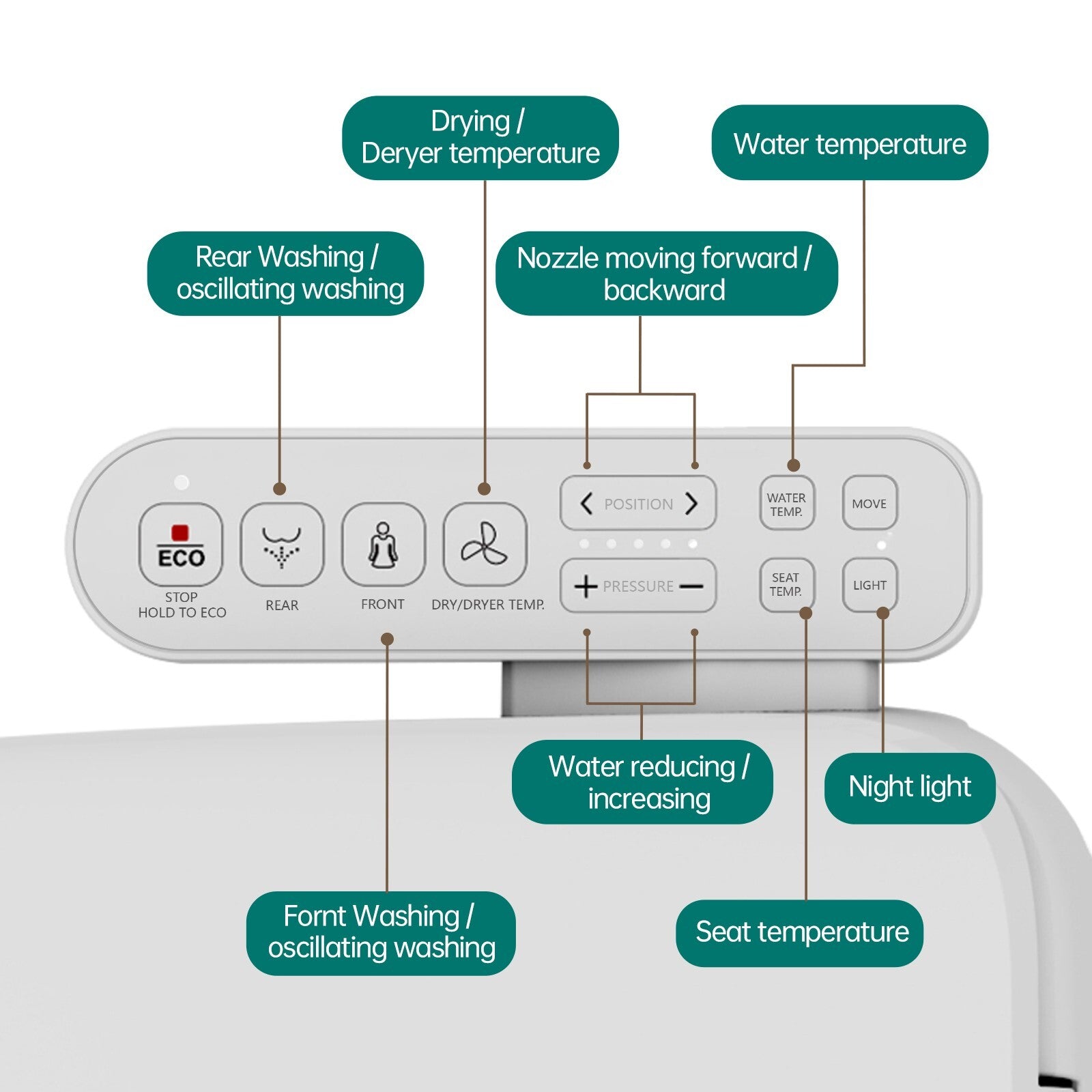 Drying / Deryer temperature

Water temperature

Rear Washing / oscillating washing

Nozzle moving forward / backward

ECO

STOP
HOLD TO ECO

REAR

FRONT

DRY/DRYER TEMP.

POSITION

PRESSURE

WATER TEMP.

MOVE

SEAT TEMP.

LIGHT

Water reducing / increasing

Night light

Fornt Washing / oscillating washing

Seat temperature