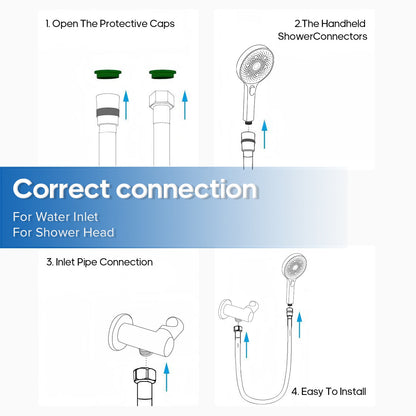 1. Open The Protective Caps

2.The Handheld ShowerConnectors

Correct connection

For Water Inlet
For Shower Head

3. Inlet Pipe Connection

4. Easy To Install