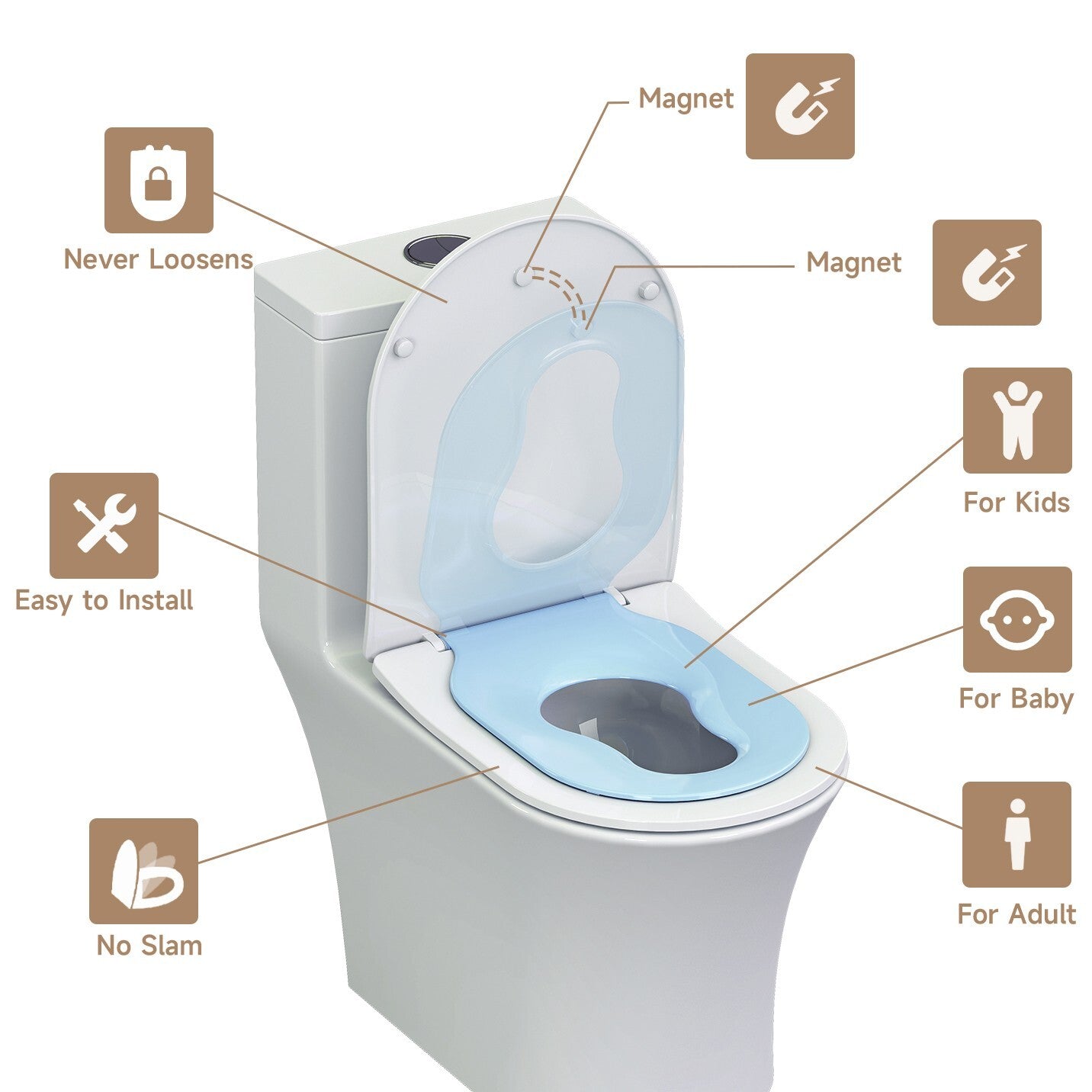 Magnet

Never Loosens

Magnet

For Kids

Easy to Install

For Baby

For Adult

No Slam